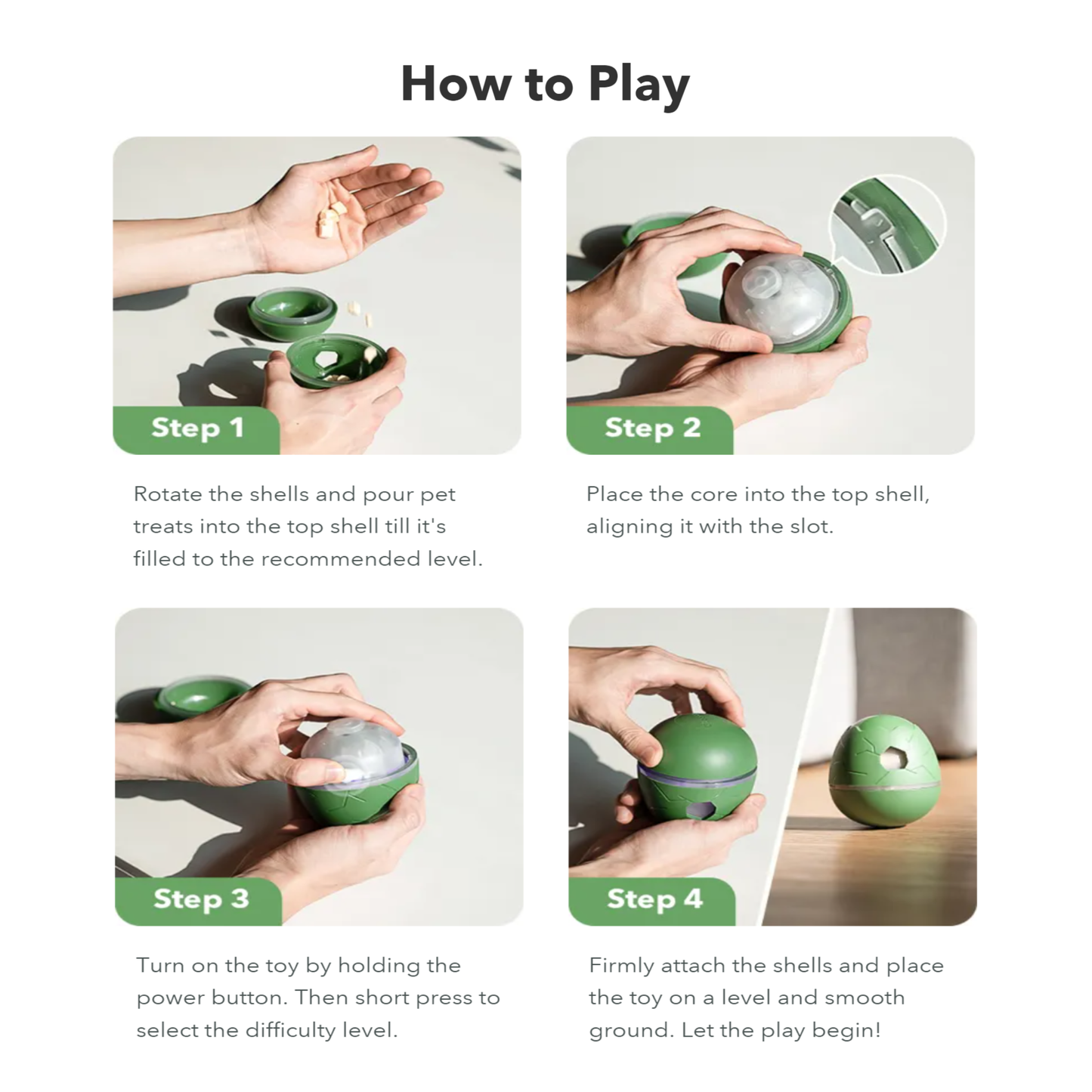 How to Play

Step 1

Rotate the shells and pour pet treats into the top shell till it's filled to the recommended level.

Step 2

Place the core into the top shell, aligning it with the slot.

Step 3

Turn on the toy by holding the power button. Then short press to select the difficulty level.

Step 4

Firmly attach the shells and place the toy on a level and smooth ground. Let the play begin!