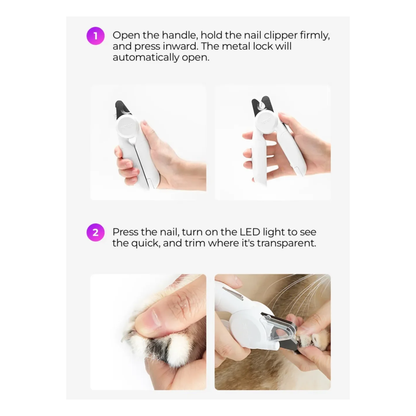 1 Open the handle, hold the nail clipper firmly, and press inward. The metal lock will automatically open.

2 Press the nail, turn on the LED light to see the quick, and trim where it's transparent.