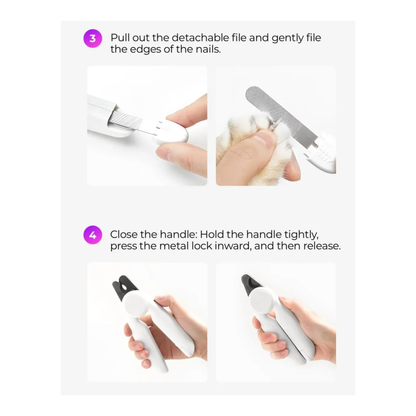 3 Pull out the detachable file and gently file the edges of the nails.

4 Close the handle: Hold the handle tightly, press the metal lock inward, and then release.