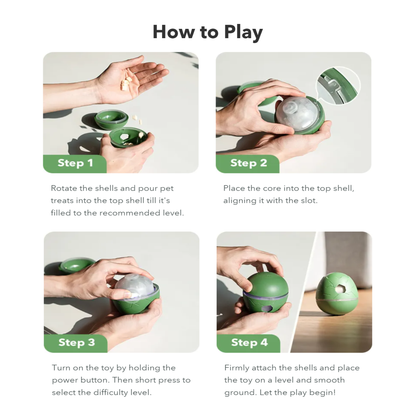 How to Play

Step 1

Rotate the shells and pour pet treats into the top shell till it's filled to the recommended level.

Step 2

Place the core into the top shell, aligning it with the slot.

Step 3

Turn on the toy by holding the power button. Then short press to select the difficulty level.

Step 4

Firmly attach the shells and place the toy on a level and smooth ground. Let the play begin!